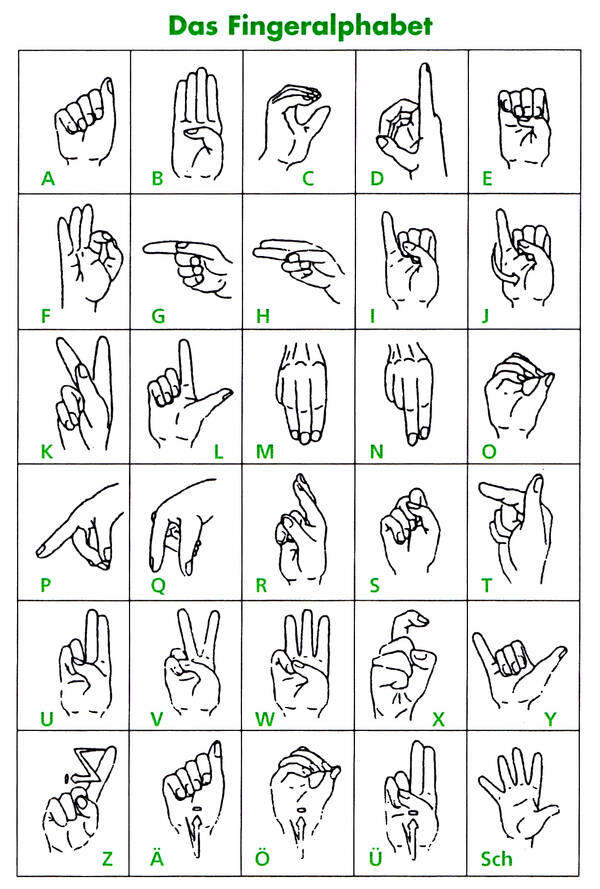 Das Fingeralphabet

| A | B | C | D | E |
|---|---|---|---|---|
| F | G | H | I | J |
| K | L | M | N | O |
| P | Q | R | S | T |
| U | V | W | X | Y |
| Z | Ä | Ö | Ü | Sch |